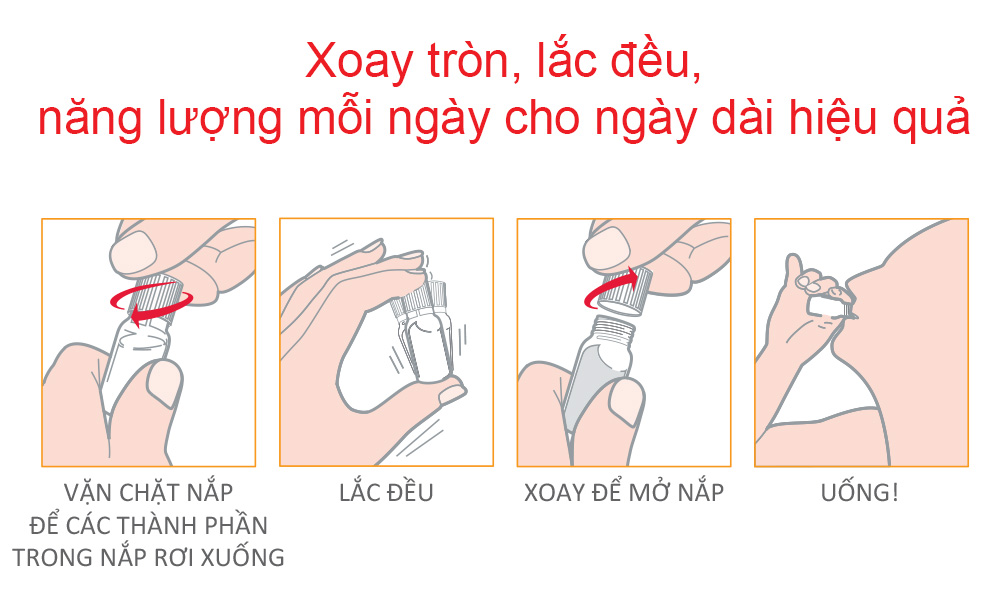 Xoay tròn, lắc đều,
năng lượng mỗi ngày cho ngày dài hiệu quả

VẶN CHẶT NẮP
ĐỂ CÁC THÀNH PHẦN
TRONG NẮP RƠI XUỐNG

LẮC ĐỀU

XOAY ĐỂ MỞ NẮP

UỐNG!